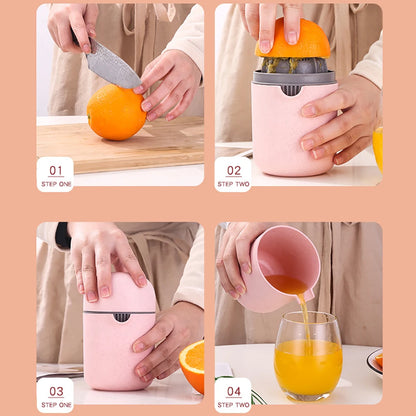 01
STEP ONE

02
STEP TWO

03
STEP ONE

04
STEP TWO